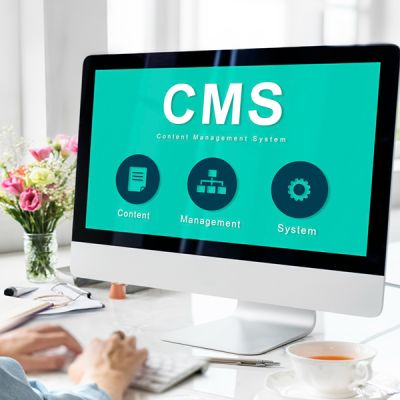 CMS

Content Management System

Content

Management

System